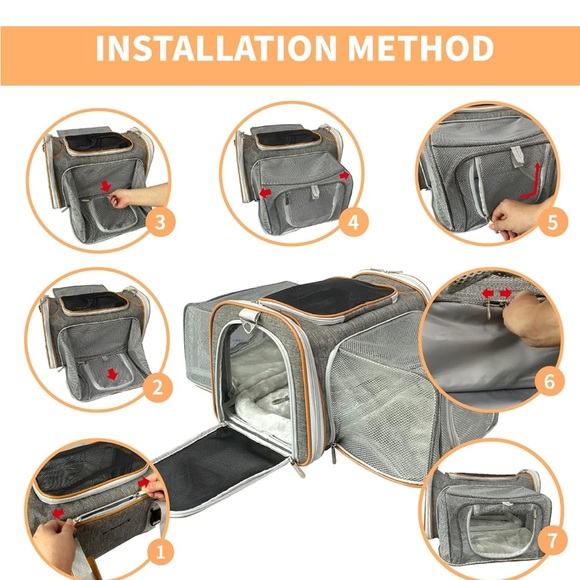 INSTALLATION METHOD

3

4

5

2

6

1

7